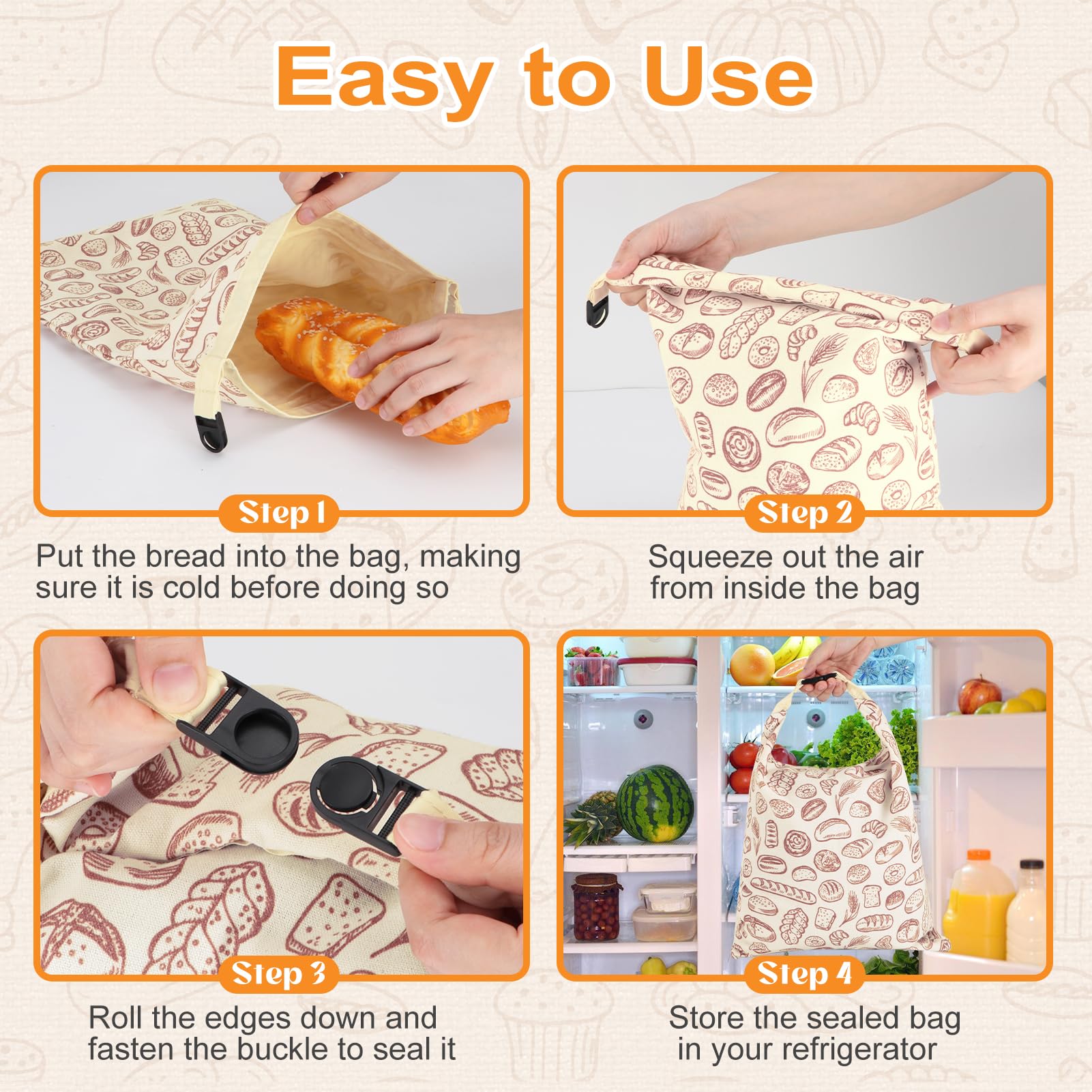 Easy to Use

Step 1

Put the bread into the bag, making sure it is cold before doing so

Step 2

Squeeze out the air from inside the bag

Step 3

Roll the edges down and fasten the buckle to seal it

Step 4

Store the sealed bag in your refrigerator